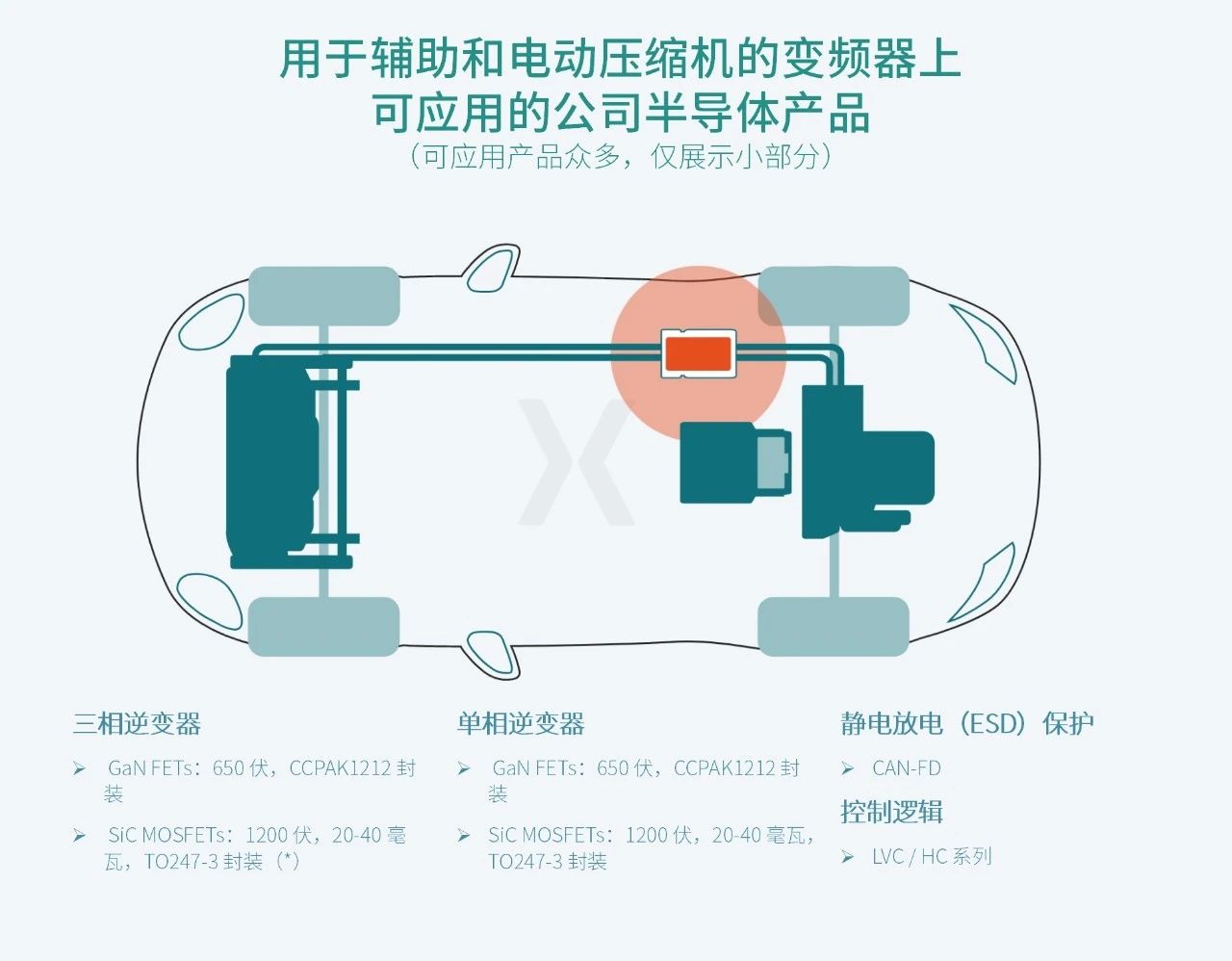 用于辅助和电动压缩机的变频器上
可应用的公司半导体产品
（可应用产品众多，仅展示小部分）

三相逆变器

➢ GaN FETs：650 伏，CCPAK1212 封装

➢ SiC MOSFETs：1200 伏，20-40 毫瓦，TO247-3 封装（*）

单相逆变器

➢ GaN FETs：650 伏，CCPAK1212 封装

➢ SiC MOSFETs：1200 伏，20-40 毫瓦，TO247-3 封装

静电放电（ESD）保护

➢ CAN-FD

控制逻辑

➢ LVC / HC 系列